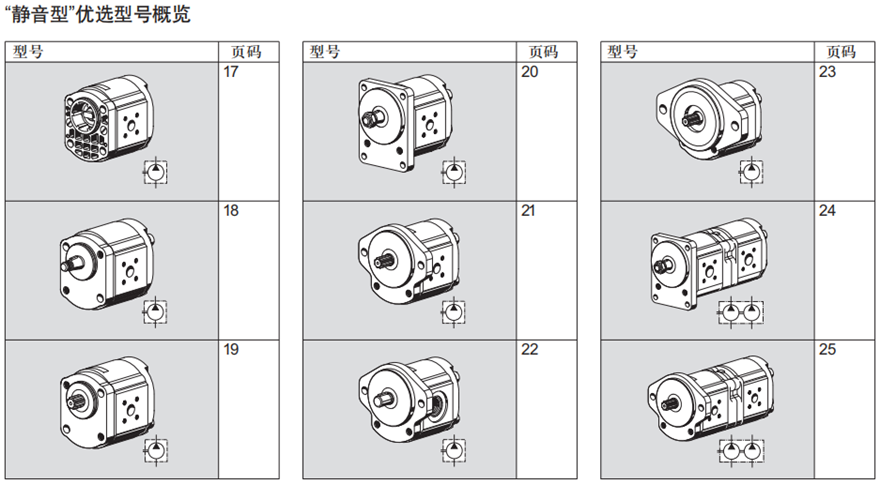 “静音型”优选型号概览

| 型号 | 页码 |
|---|---|
| | 17 |
| | 18 |
| | 19 |

| 型号 | 页码 |
|---|---|
| | 20 |
| | 21 |
| | 22 |

| 型号 | 页码 |
|---|---|
| | 23 |
| | 24 |
| | 25 |